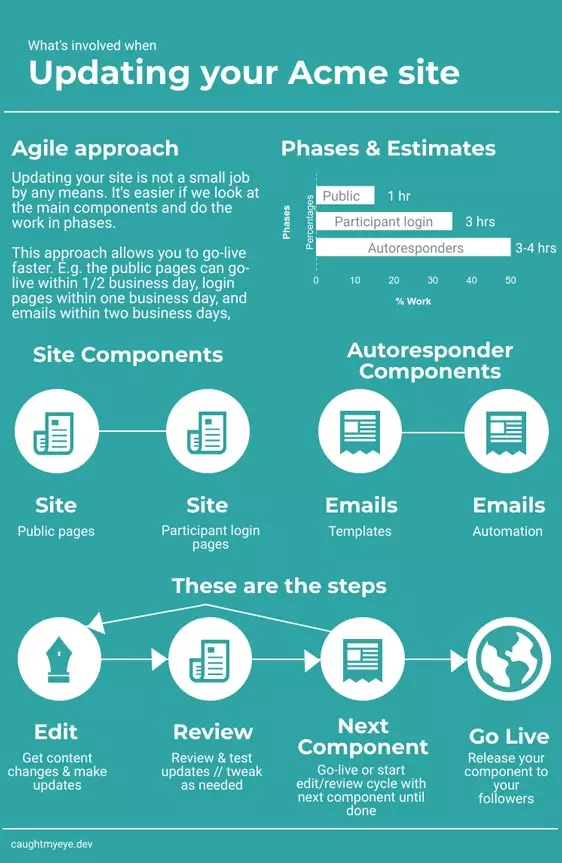 What's involved when

Updating your Acme site

Agile approach

Updating your site is not a small job by any means. It's easier if we look at the main components and do the work in phases.

This approach allows you to go-live faster. E.g. the public pages can go-live within 1/2 business day, login pages within one business day, and emails within two business days,

Phases & Estimates

Phases
Percentages

Public 1 hr
Participant login 3 hrs
Autoresponders 3-4 hrs

0 10 20 30 40 50

% Work

Site Components

Site
Public pages

Site
Participant login pages

Autoresponder Components

Emails
Templates

Emails
Automation

These are the steps

Edit
Get content changes & make updates

Review
Review & test updates // tweak as needed

Next Component
Go-live or start edit/review cycle with next component until done

Go Live
Release your component to your followers

caughtmyeye.dev